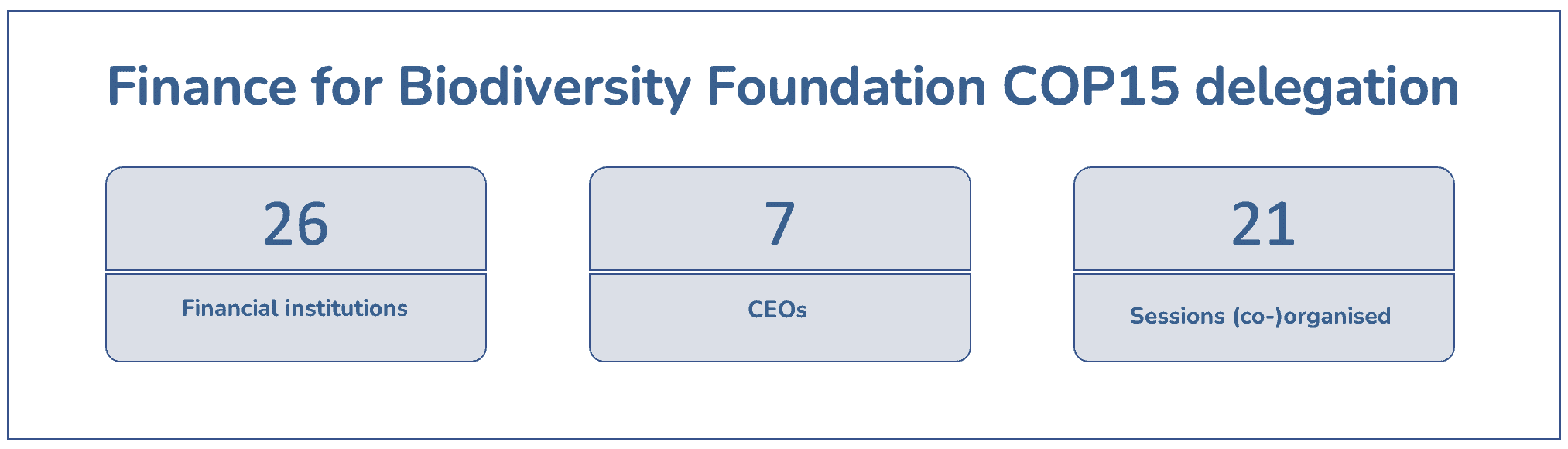 Finance for Biodiversity Foundation COP15 delegation

26

Financial institutions

7

CEOs

21

Sessions (co-)organised